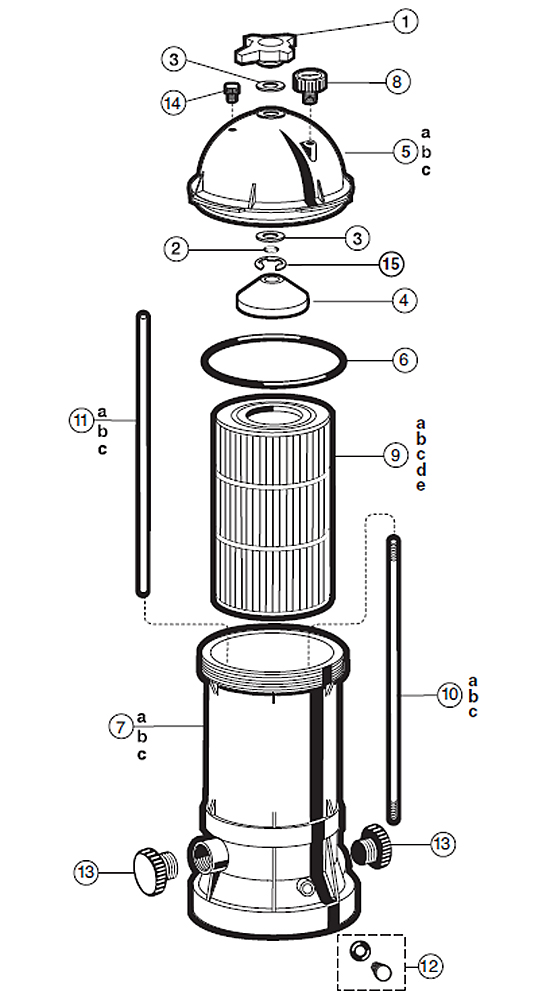 1
3
8
14
5 a b c
2
3
15
4
6
11 a b c
9 a b c d e
10 a b c
7 a b c
13
13
12