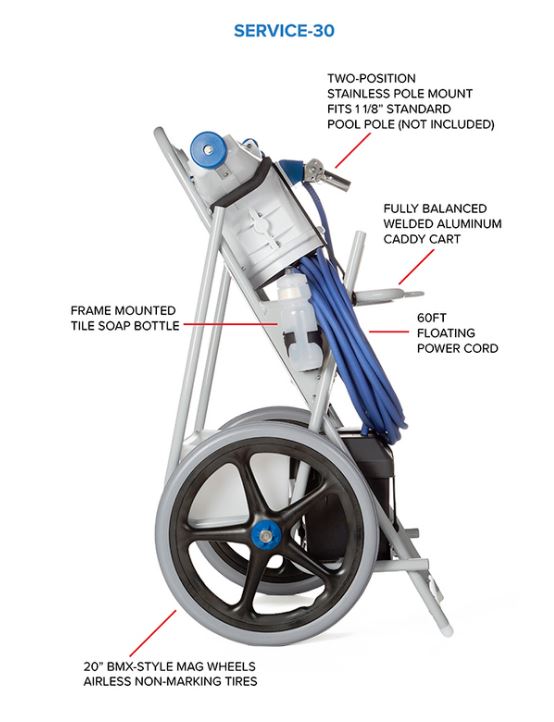 SERVICE-30

TWO-POSITION
STAINLESS POLE MOUNT
FITS 1 1/8" STANDARD
POOL POLE (NOT INCLUDED)

FULLY BALANCED
WELDED ALUMINUM
CADDY CART

FRAME MOUNTED
TILE SOAP BOTTLE

60FT
FLOATING
POWER CORD

20" BMX-STYLE MAG WHEELS
AIRLESS NON-MARKING TIRES