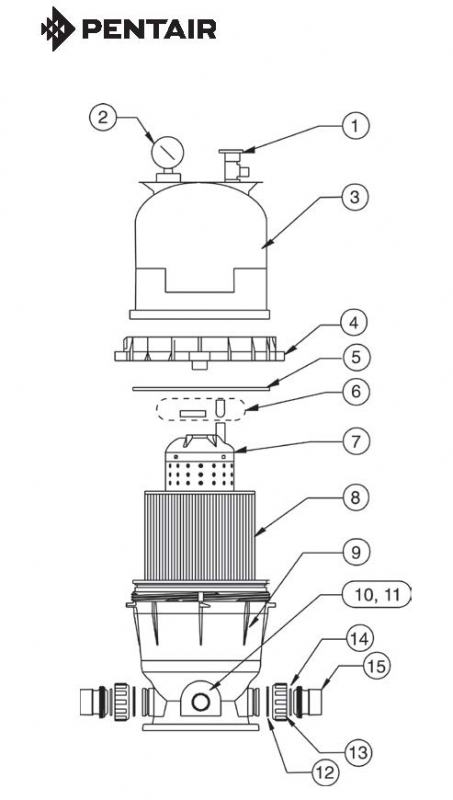 PENTAIR

2
1
3
4
5
6
7
8
9
10, 11
14
15
13
12