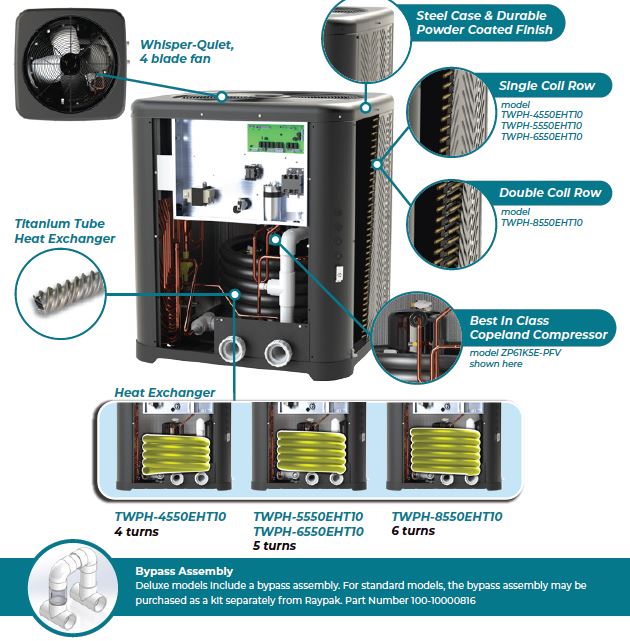 Whisper-Quiet, 4 blade fan

Steel Case & Durable Powder Coated Finish

Single Coil Row
model
TWPH-4550EHT10
TWPH-5550EHT10
TWPH-6550EHT10

Double Coil Row
model
TWPH-8550EHT10

Titanium Tube Heat Exchanger

Best In Class Copeland Compressor
model ZP61K5E-PFV shown here

Heat Exchanger

TWPH-4550EHT10
4 turns

TWPH-5550EHT10
TWPH-6550EHT10
5 turns

TWPH-8550EHT10
6 turns

Bypass Assembly
Deluxe models include a bypass assembly. For standard models, the bypass assembly may be purchased as a kit separately from Raypak. Part Number 100-10000816