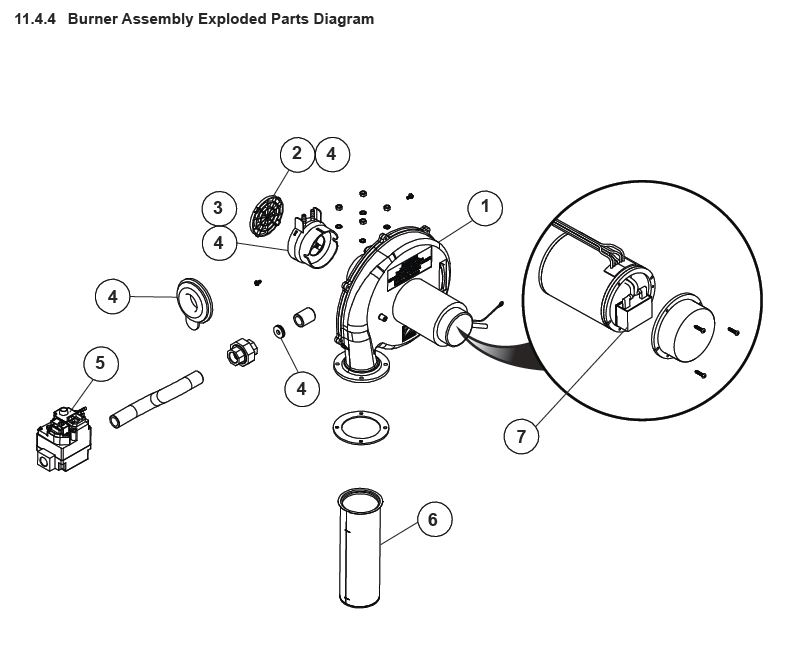 11.4.4 Burner Assembly Exploded Parts Diagram

2
4
3
4
1
4
5
4
7
6