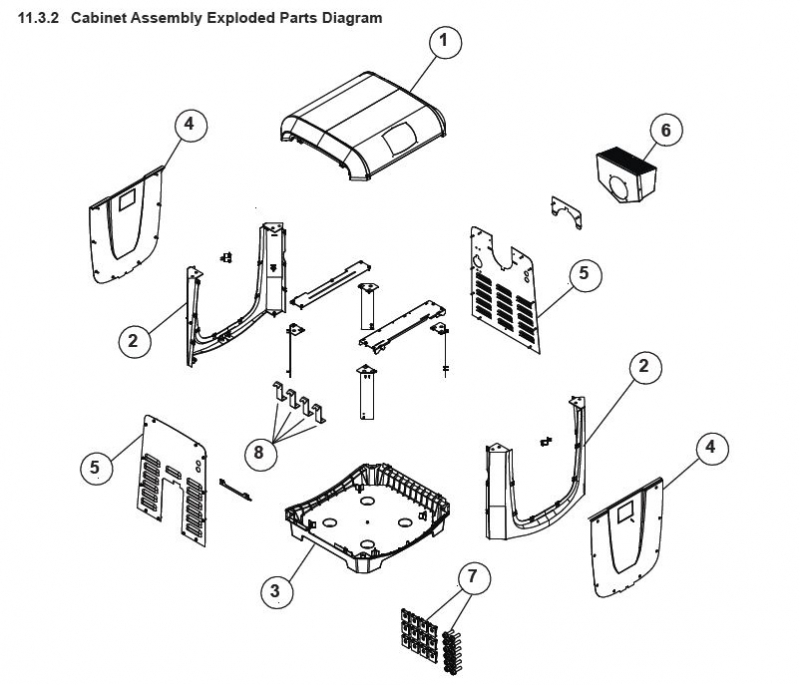 11.3.2 Cabinet Assembly Exploded Parts Diagram

1
4
6
5
2
2
8
5
4
3
7