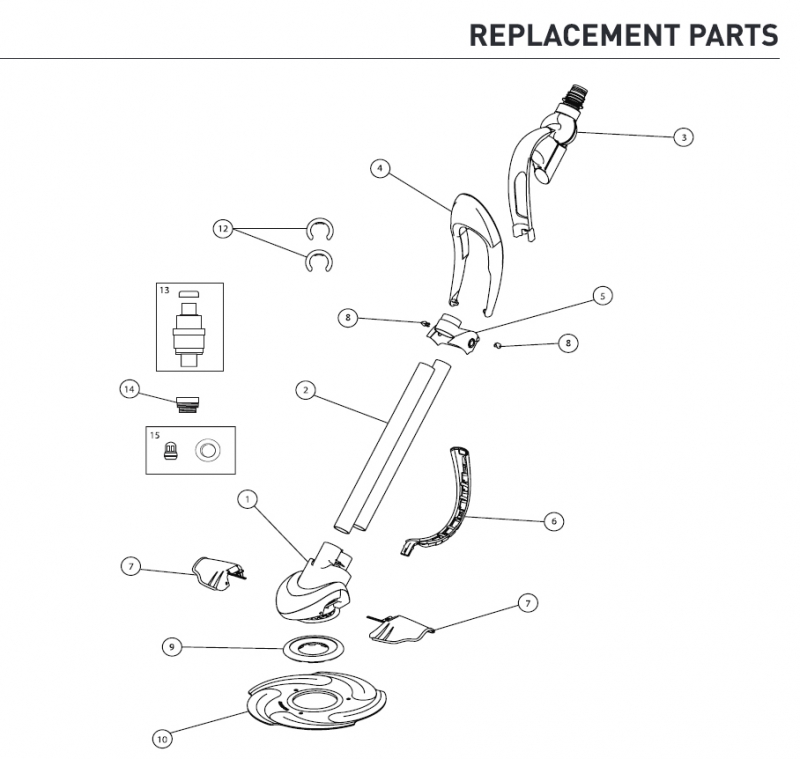 REPLACEMENT PARTS

3
4
12
13
5
8
8
14
2
15
6
1
7
7
9
10