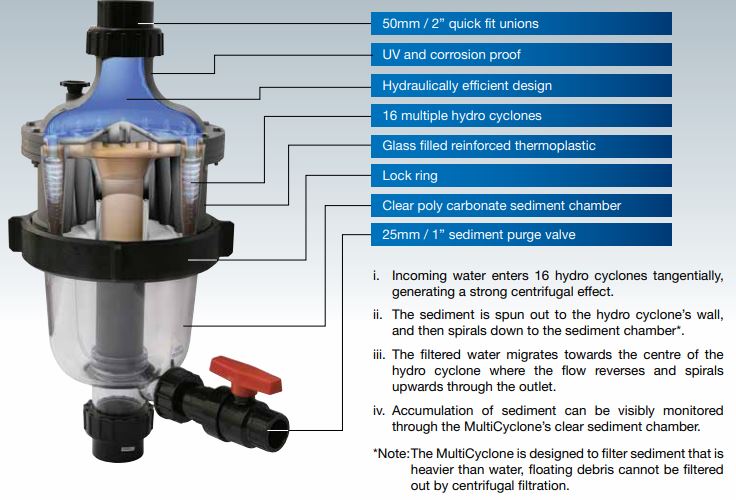 50mm / 2" quick fit unions

UV and corrosion proof

Hydraulically efficient design

16 multiple hydro cyclones

Glass filled reinforced thermoplastic

Lock ring

Clear poly carbonate sediment chamber

25mm / 1" sediment purge valve

i. Incoming water enters 16 hydro cyclones tangentially, generating a strong centrifugal effect.

ii. The sediment is spun out to the hydro cyclone's wall, and then spirals down to the sediment chamber*.

iii. The filtered water migrates towards the centre of the hydro cyclone where the flow reverses and spirals upwards through the outlet.

iv. Accumulation of sediment can be visibly monitored through the MultiCyclone's clear sediment chamber.

*Note: The MultiCyclone is designed to filter sediment that is heavier than water, floating debris cannot be filtered out by centrifugal filtration.