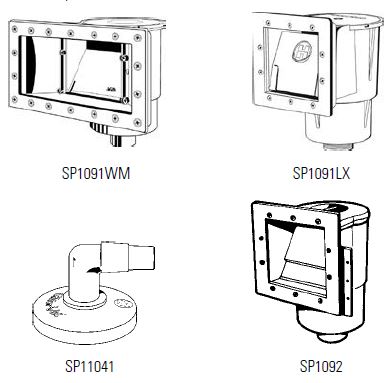 SP1091WM

SP1091LX

SP11041

SP1092